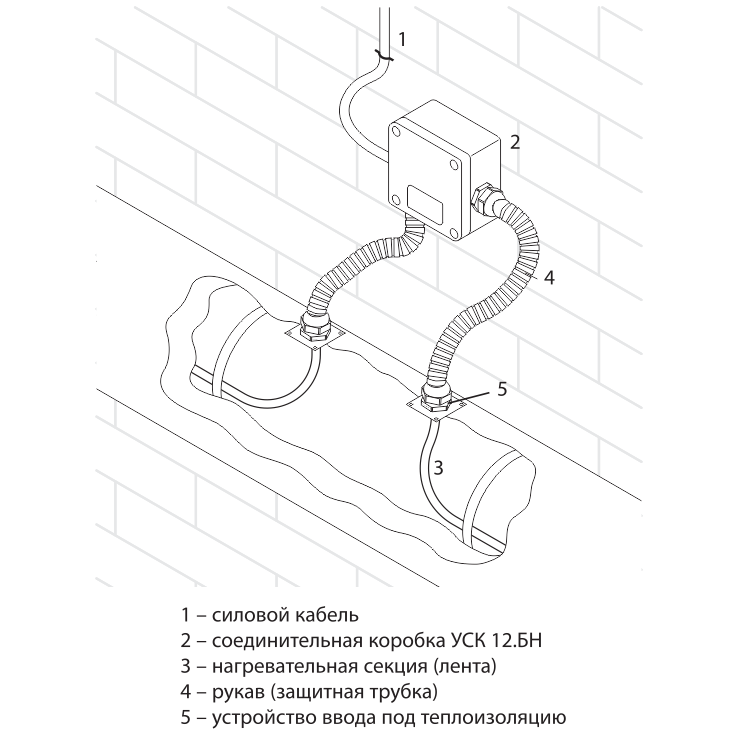 1

2

4

5

3

1 – силовой кабель
2 – соединительная коробка УСК 12.БН
3 – нагревательная секция (лента)
4 – рукав (защитная трубка)
5 – устройство ввода под теплоизоляцию