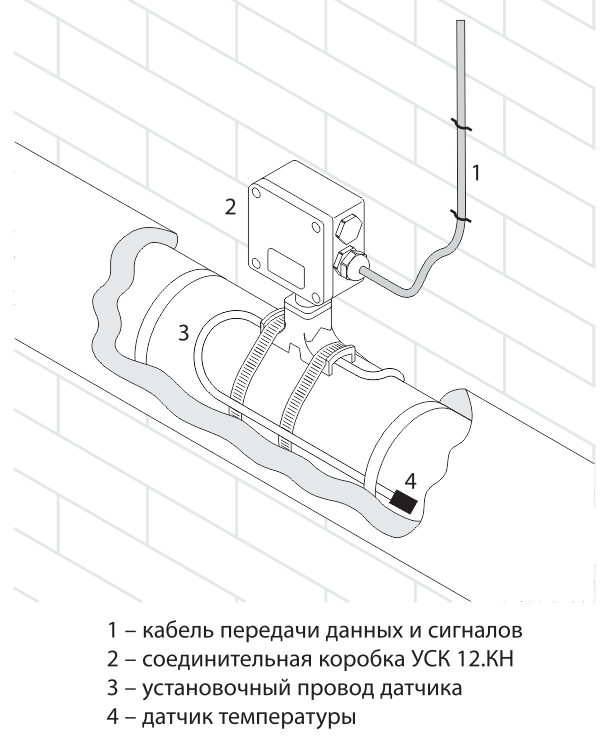 1

2

3

4

1 – кабель передачи данных и сигналов
2 – соединительная коробка УСК 12.КН
3 – установочный провод датчика
4 – датчик температуры